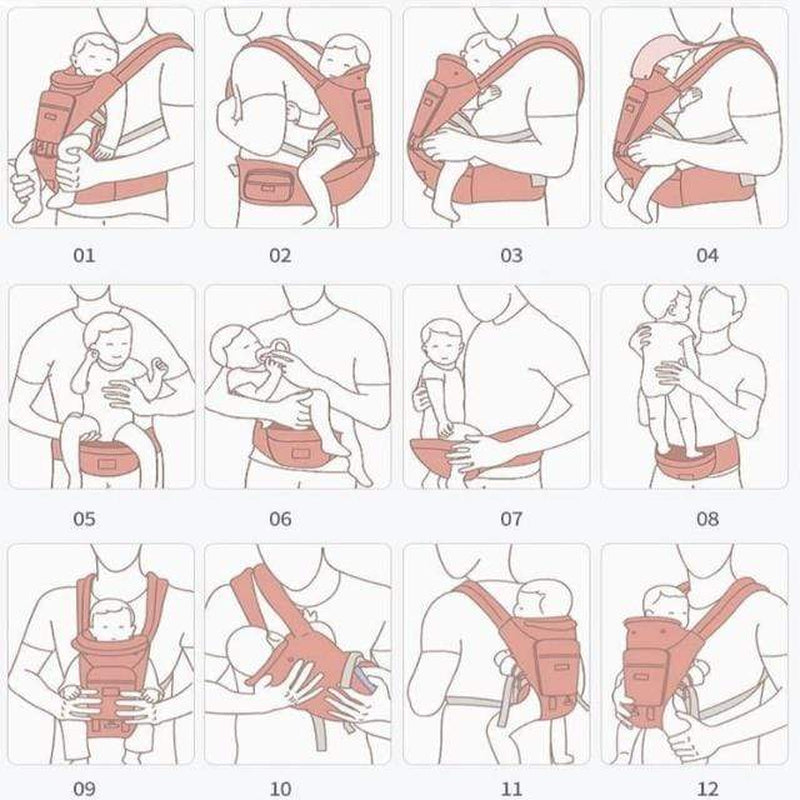 01

02

03

04

05

06

07

08

09

10

11

12